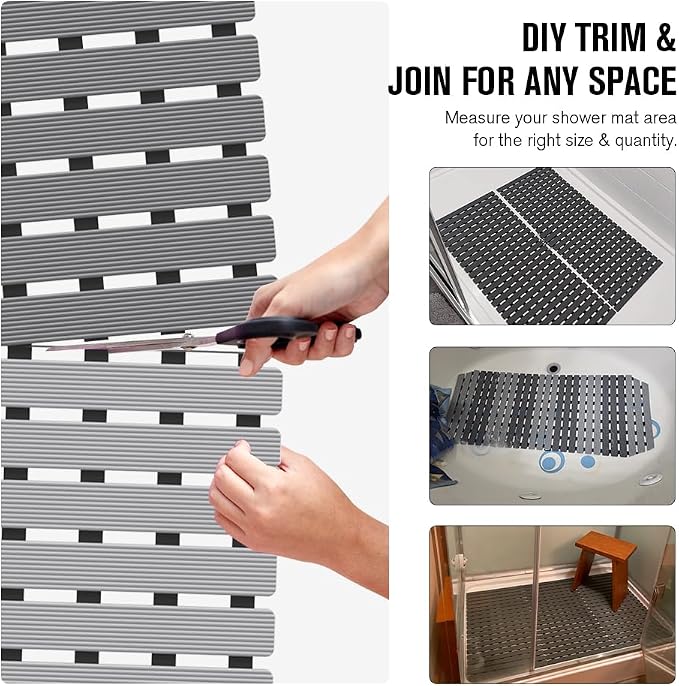 DIY TRIM &
JOIN FOR ANY SPACE

Measure your shower mat area for the right size & quantity.