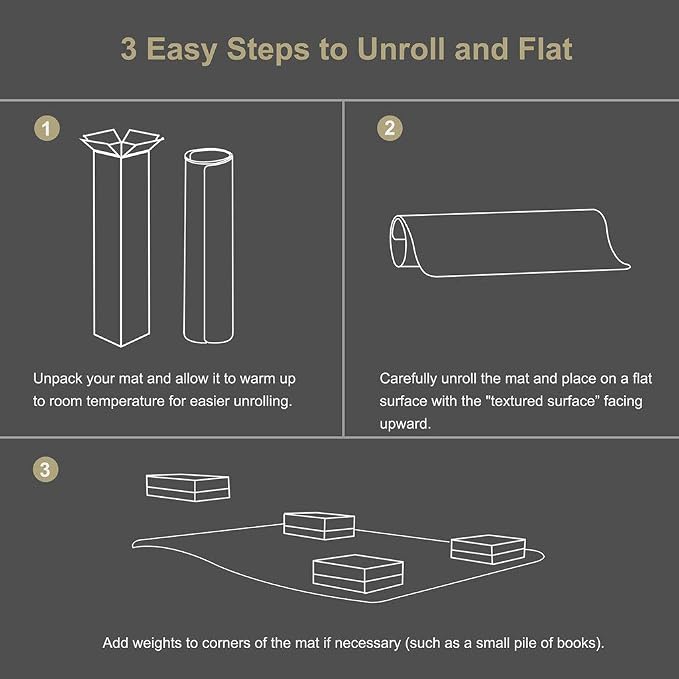 3 Easy Steps to Unroll and Flat

1

Unpack your mat and allow it to warm up to room temperature for easier unrolling.

2

Carefully unroll the mat and place on a flat surface with the "textured surface" facing upward.

3

Add weights to corners of the mat if necessary (such as a small pile of books).