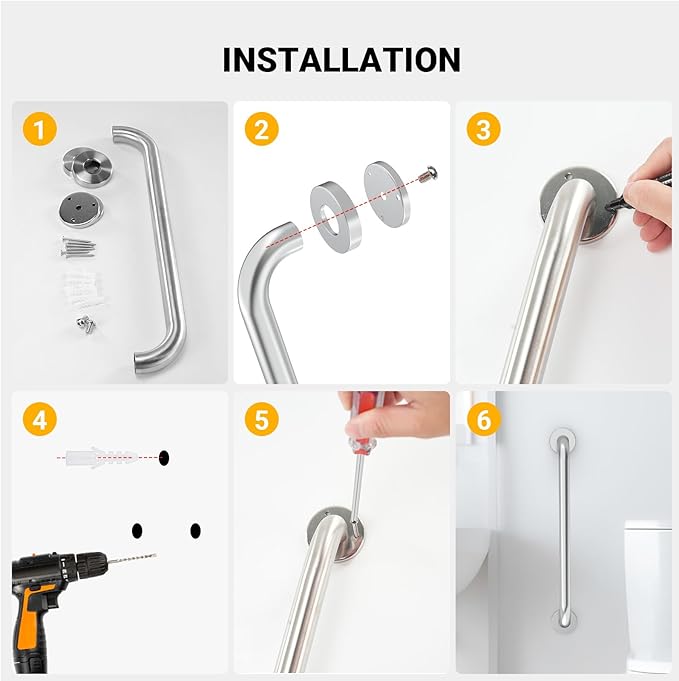 INSTALLATION

1

2

3

4

5

6