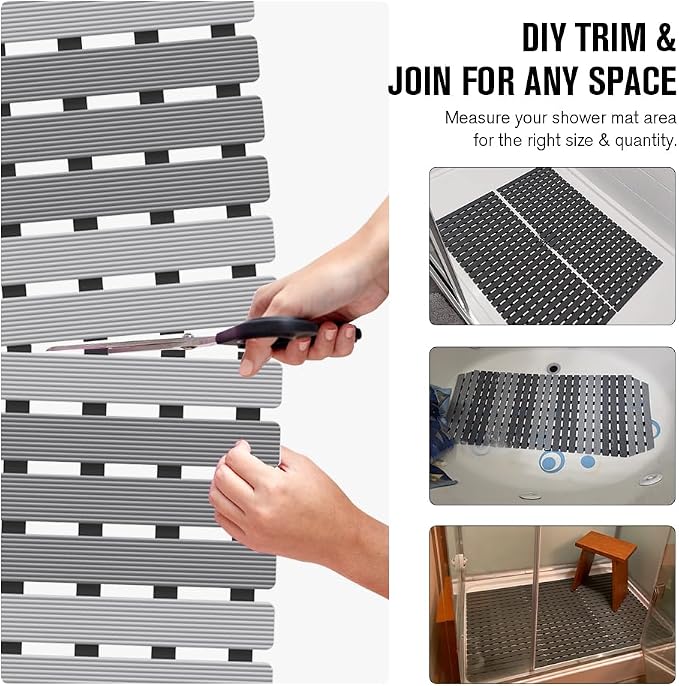 DIY TRIM &
JOIN FOR ANY SPACE

Measure your shower mat area for the right size & quantity.