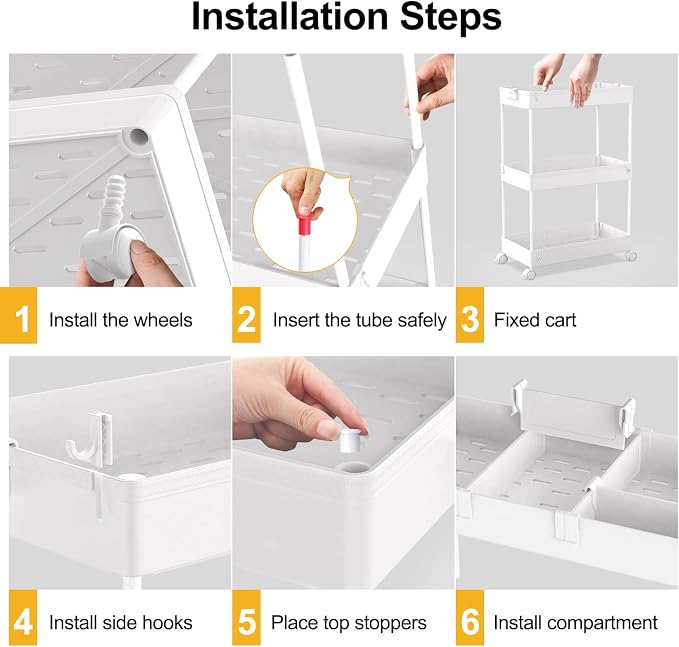 Installation Steps

1 Install the wheels

2 Insert the tube safely

3 Fixed cart

4 Install side hooks

5 Place top stoppers

6 Install compartment