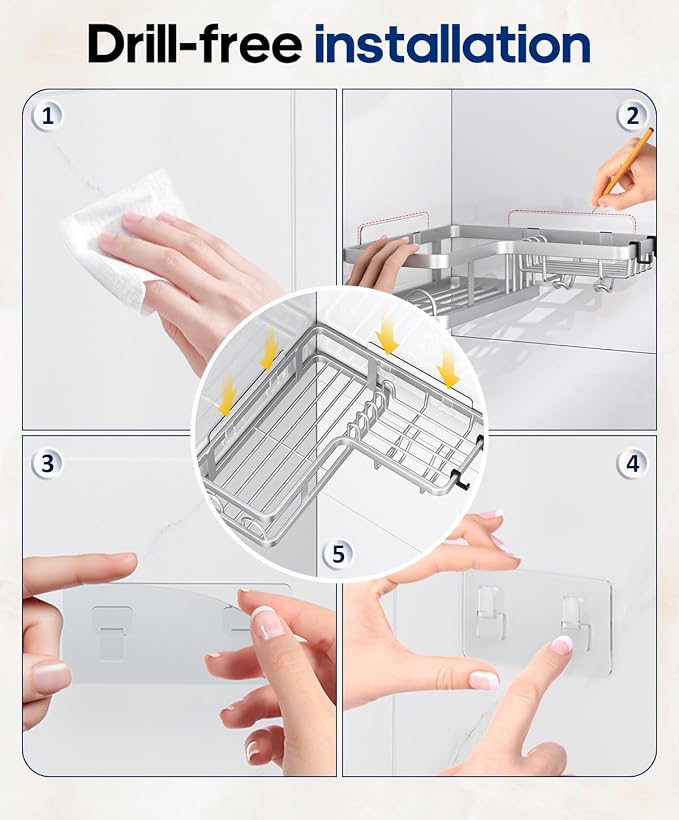 Drill-free installation

1

2

3

4

5