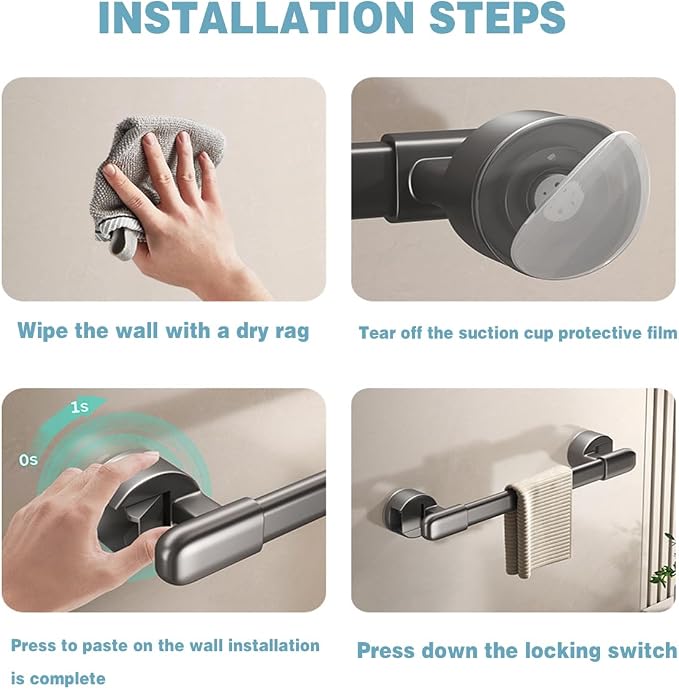 INSTALLATION STEPS

Wipe the wall with a dry rag

Tear off the suction cup protective film

1s

0s

Press to paste on the wall installation is complete

Press down the locking switch