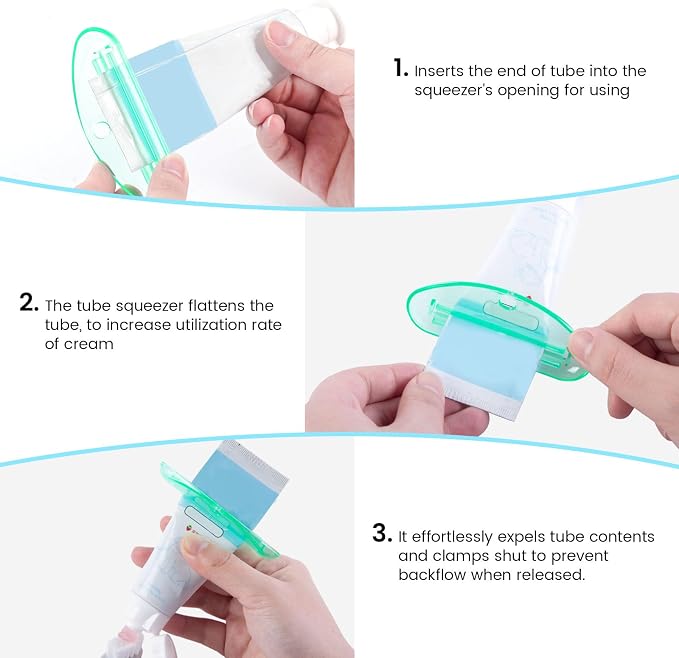 1. Inserts the end of tube into the squeezer's opening for using

2. The tube squeezer flattens the tube, to increase utilization rate of cream

3. It effortlessly expels tube contents and clamps shut to prevent backflow when released.