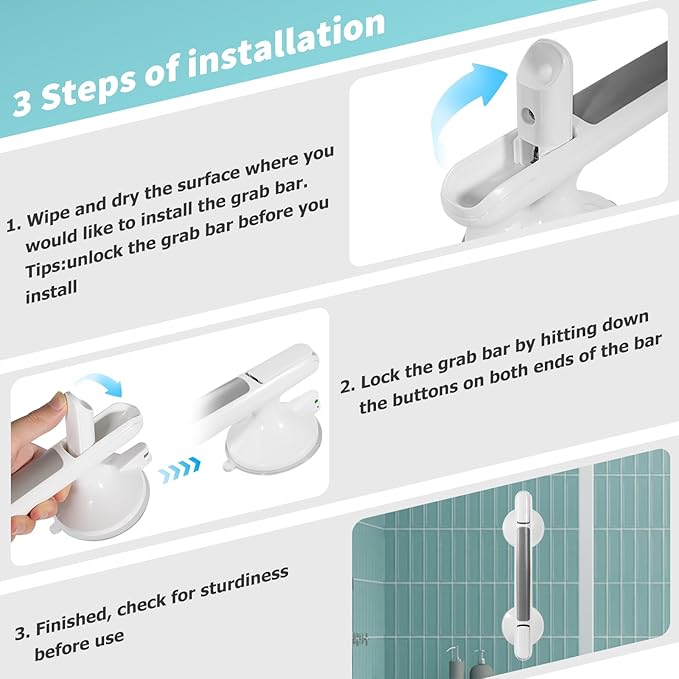 3 Steps of installation

1. Wipe and dry the surface where you would like to install the grab bar. Tips:unlock the grab bar before you install

2. Lock the grab bar by hitting down the buttons on both ends of the bar

3. Finished, check for sturdiness before use