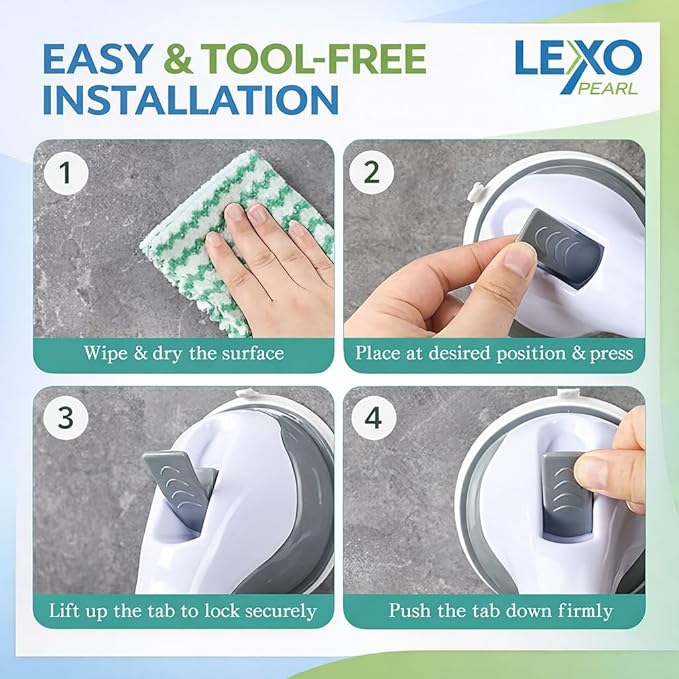 EASY & TOOL-FREE INSTALLATION

LEXO PEARL

1

Wipe & dry the surface

2

Place at desired position & press

3

Lift up the tab to lock securely

4

Push the tab down firmly