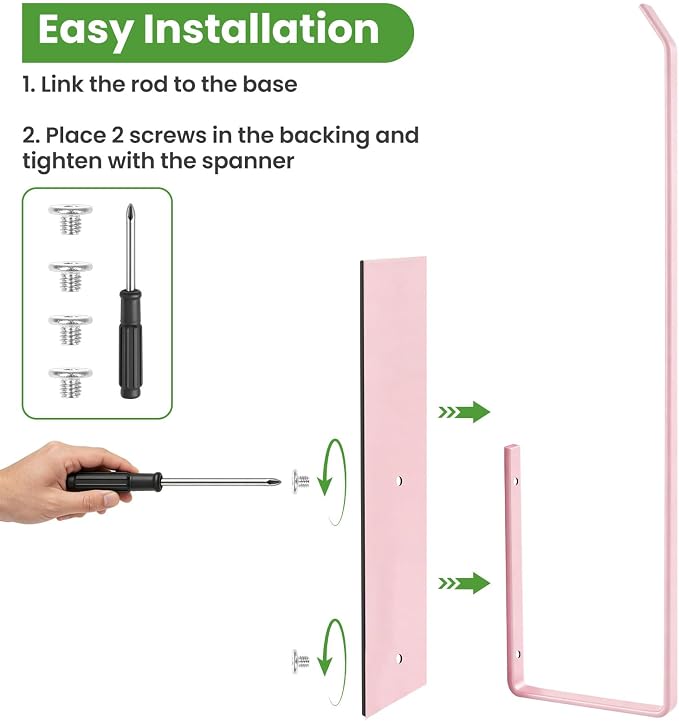 Easy Installation

1. Link the rod to the base

2. Place 2 screws in the backing and tighten with the spanner