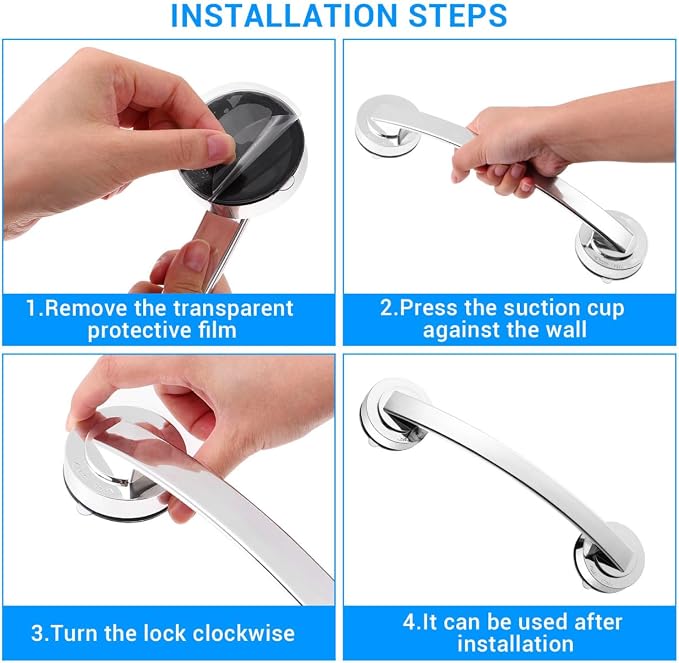 INSTALLATION STEPS

1.Remove the transparent protective film

2.Press the suction cup against the wall

3.Turn the lock clockwise

4.It can be used after installation