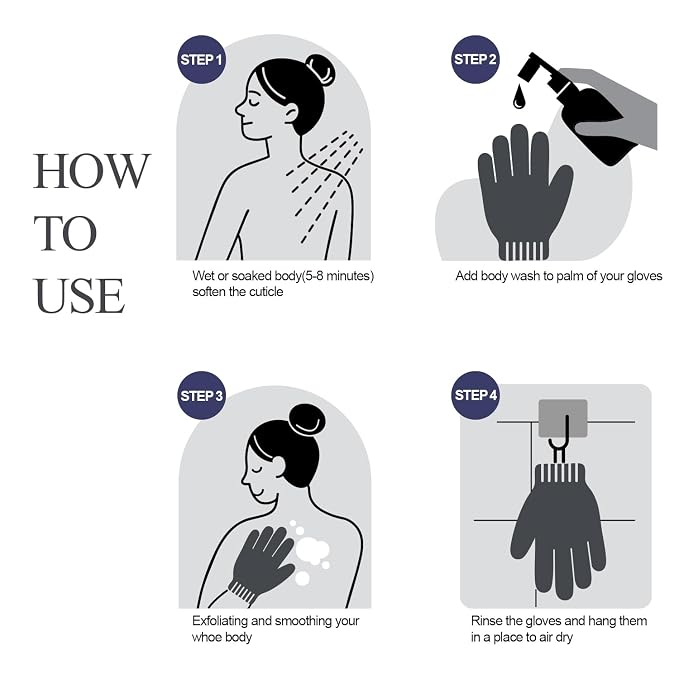 HOW
TO
USE

STEP 1

Wet or soaked body(5-8 minutes) soften the cuticle

STEP 2

Add body wash to palm of your gloves

STEP 3

Exfoliating and smoothing your whoe body

STEP 4

Rinse the gloves and hang them in a place to air dry