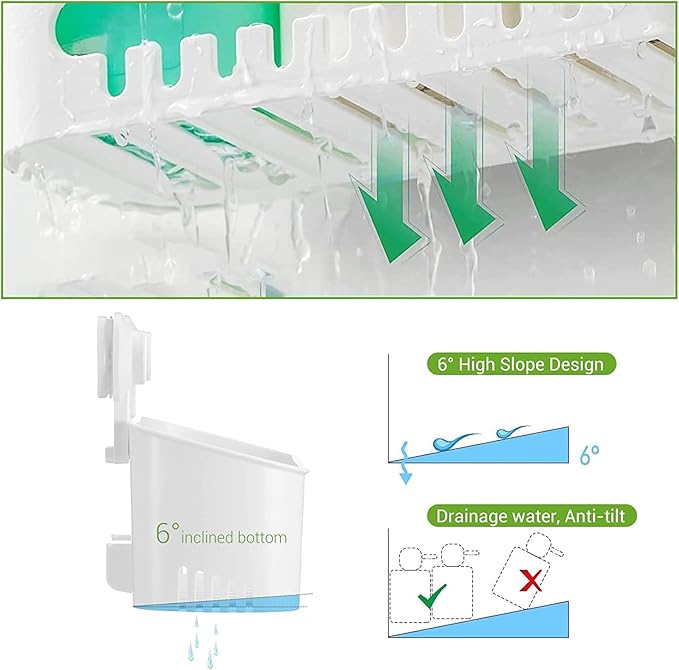 6° inclined bottom

6° High Slope Design

6°

Drainage water, Anti-tilt