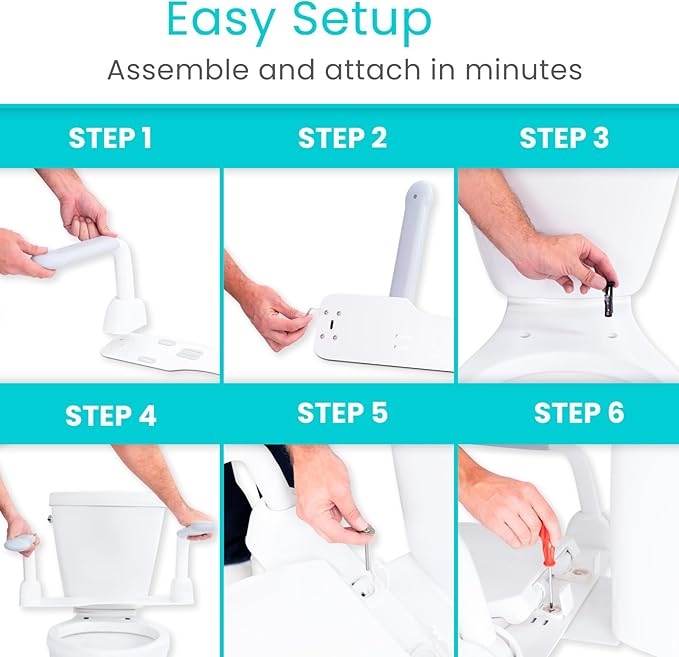 Easy Setup

Assemble and attach in minutes

STEP 1

STEP 2

STEP 3

STEP 4

STEP 5

STEP 6