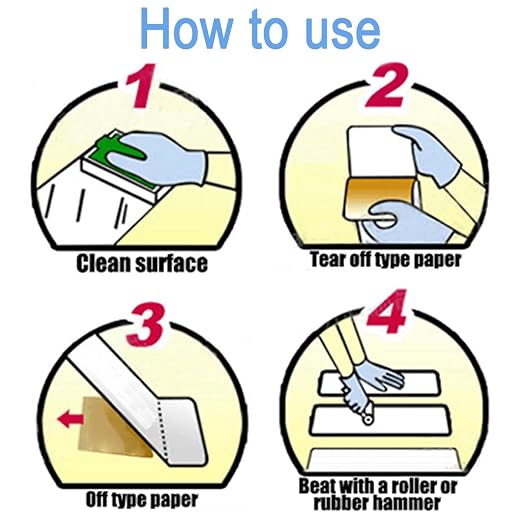 How to use

1

Clean surface

2

Tear off type paper

3

Off type paper

4

Beat with a roller or rubber hammer