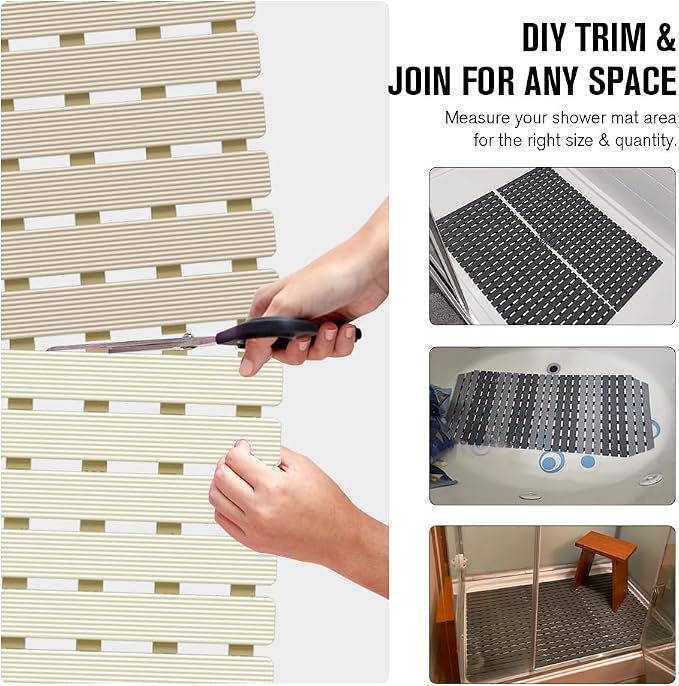 DIY TRIM &
JOIN FOR ANY SPACE

Measure your shower mat area for the right size & quantity.