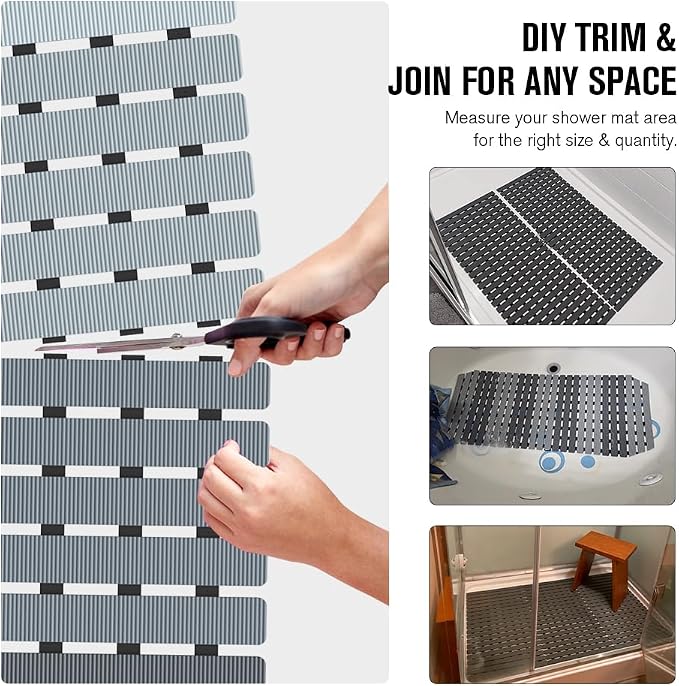 DIY TRIM &
JOIN FOR ANY SPACE

Measure your shower mat area for the right size & quantity.