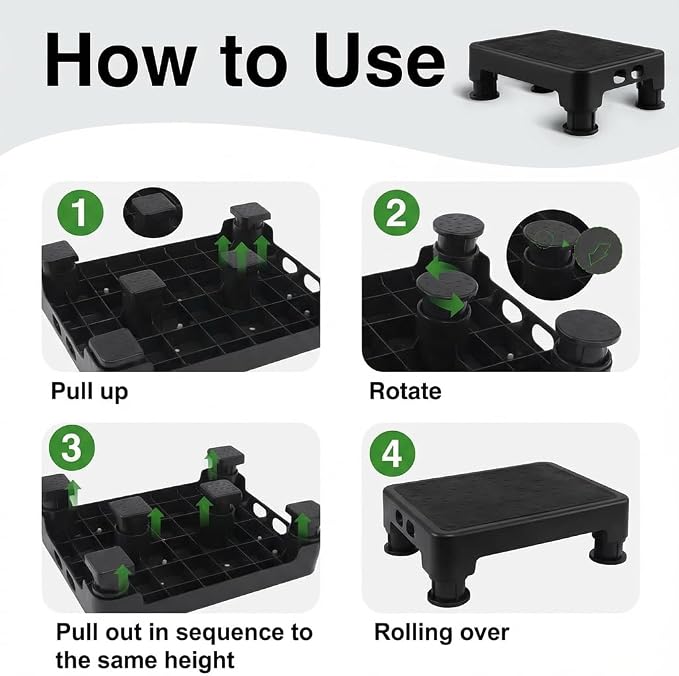 How to Use

1

Pull up

2

Rotate

3

Pull out in sequence to the same height

4

Rolling over