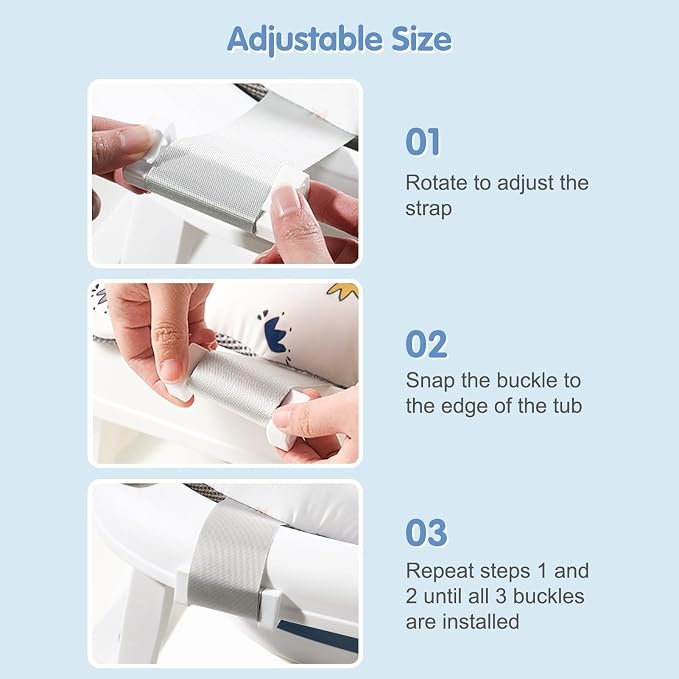 Adjustable Size

01

Rotate to adjust the strap

02

Snap the buckle to the edge of the tub

03

Repeat steps 1 and 2 until all 3 buckles are installed