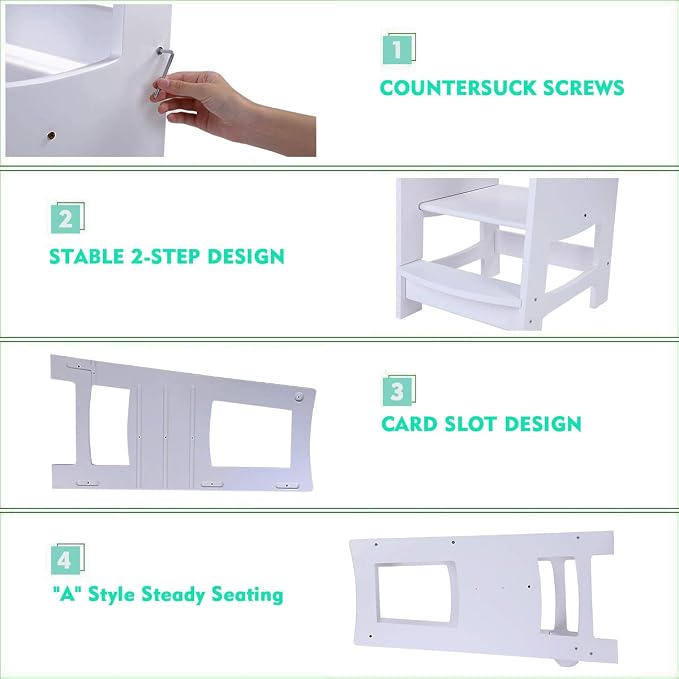 1

COUNTERSUCK SCREWS

2

STABLE 2-STEP DESIGN

3

CARD SLOT DESIGN

4

"A" Style Steady Seating