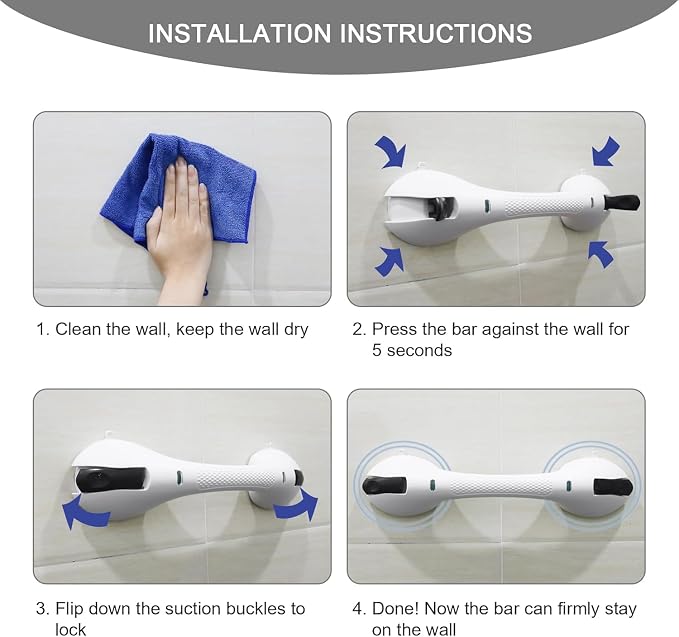 INSTALLATION INSTRUCTIONS

1. Clean the wall, keep the wall dry

2. Press the bar against the wall for 5 seconds

3. Flip down the suction buckles to lock

4. Done! Now the bar can firmly stay on the wall