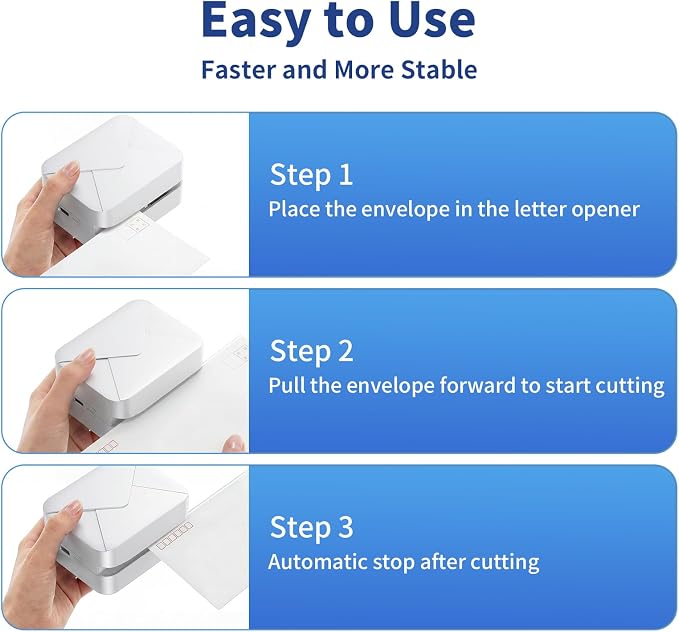 Easy to Use

Faster and More Stable

Step 1
Place the envelope in the letter opener

Step 2
Pull the envelope forward to start cutting

Step 3
Automatic stop after cutting