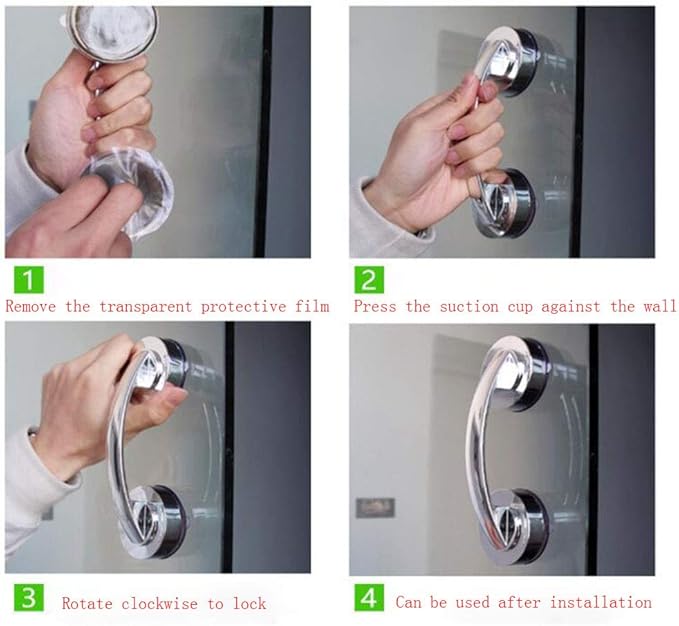 1
Remove the transparent protective film

2
Press the suction cup against the wall

3
Rotate clockwise to lock

4
Can be used after installation