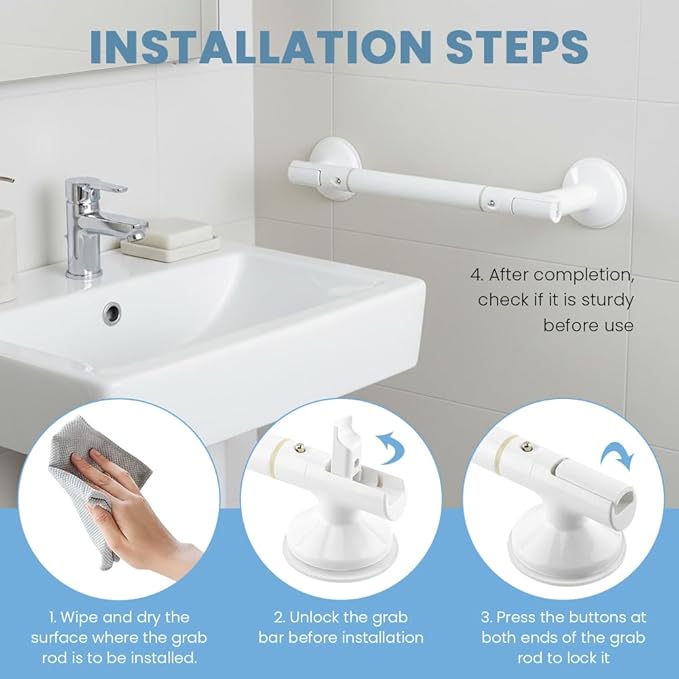 INSTALLATION STEPS

4. After completion, check if it is sturdy before use

1. Wipe and dry the surface where the grab rod is to be installed.

2. Unlock the grab bar before installation

3. Press the buttons at both ends of the grab rod to lock it