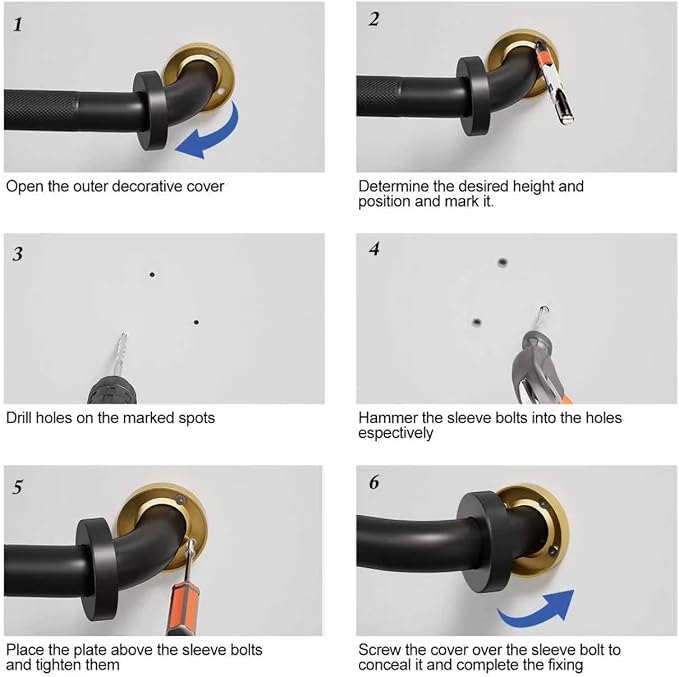 1

Open the outer decorative cover

2

Determine the desired height and position and mark it.

3

Drill holes on the marked spots

4

Hammer the sleeve bolts into the holes espectively

5

Place the plate above the sleeve bolts and tighten them

6

Screw the cover over the sleeve bolt to conceal it and complete the fixing