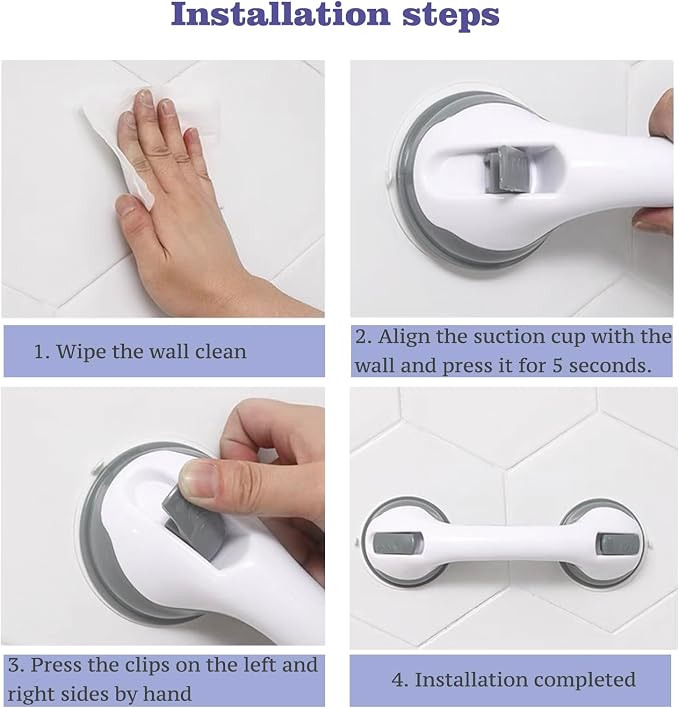 Installation steps

1. Wipe the wall clean

2. Align the suction cup with the wall and press it for 5 seconds.

3. Press the clips on the left and right sides by hand

4. Installation completed