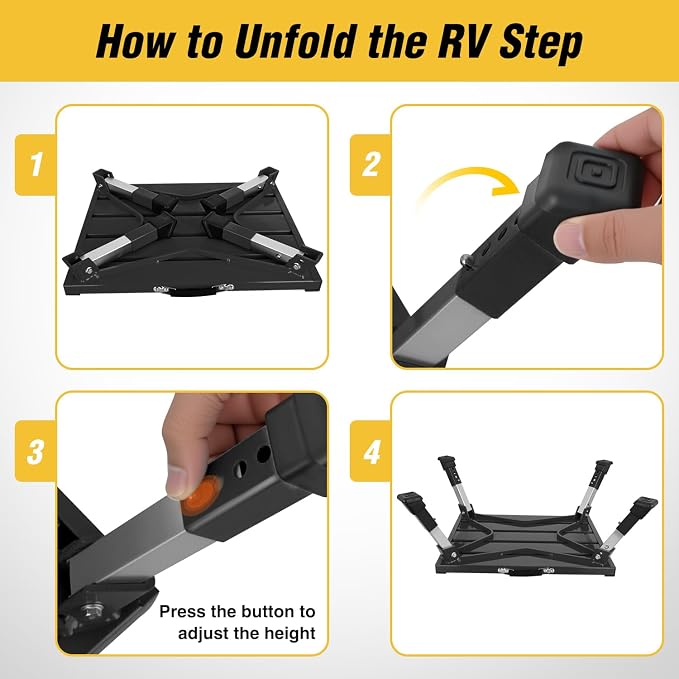 How to Unfold the RV Step

1

2

3

Press the button to adjust the height

4