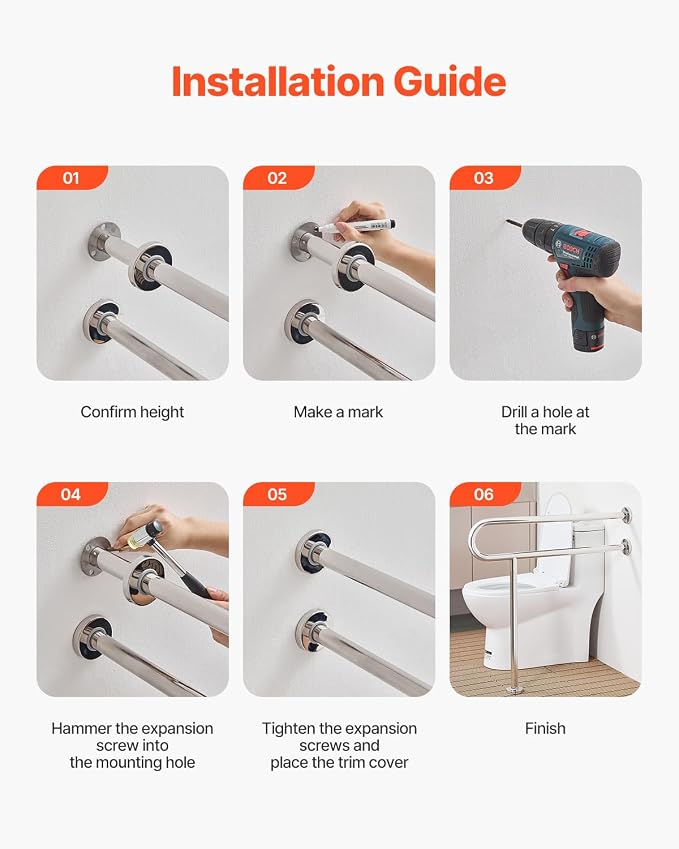 Installation Guide

01

Confirm height

02

Make a mark

03

BOSCH

Drill a hole at the mark

04

Hammer the expansion screw into the mounting hole

05

Tighten the expansion screws and place the trim cover

06

Finish