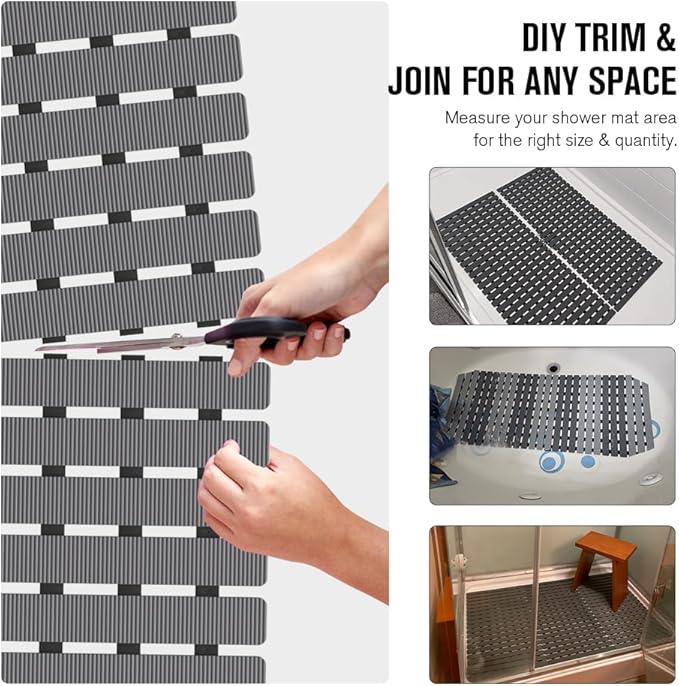 DIY TRIM &
JOIN FOR ANY SPACE

Measure your shower mat area for the right size & quantity.