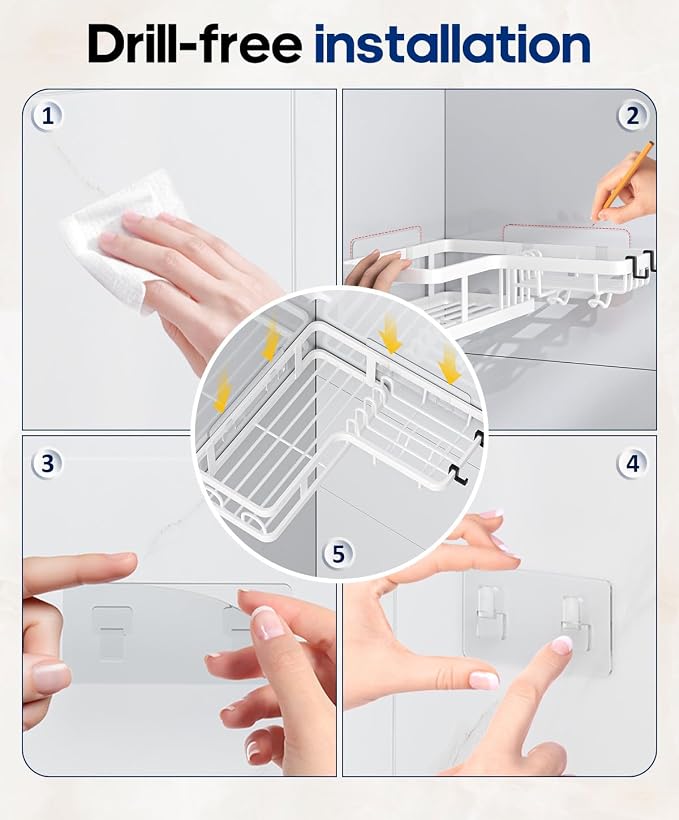 Drill-free installation

1

2

3

4

5