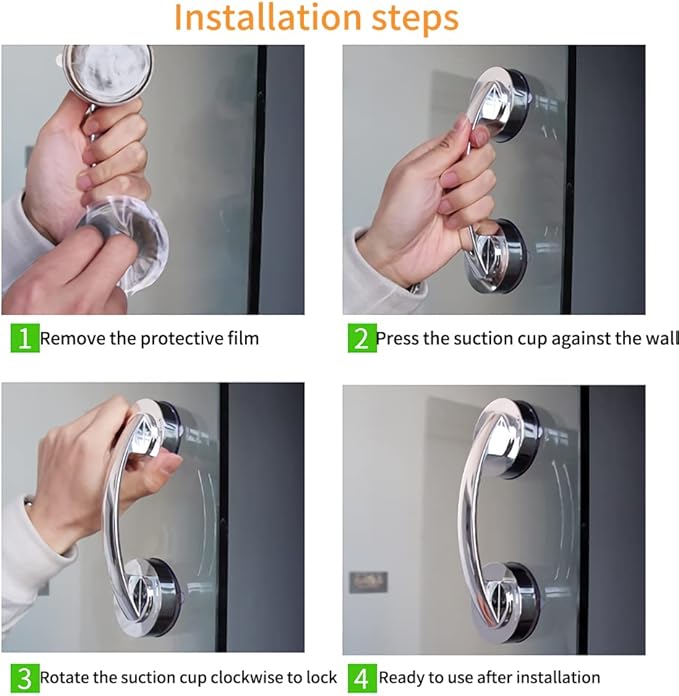 Installation steps

1 Remove the protective film

2 Press the suction cup against the wall

3 Rotate the suction cup clockwise to lock

4 Ready to use after installation