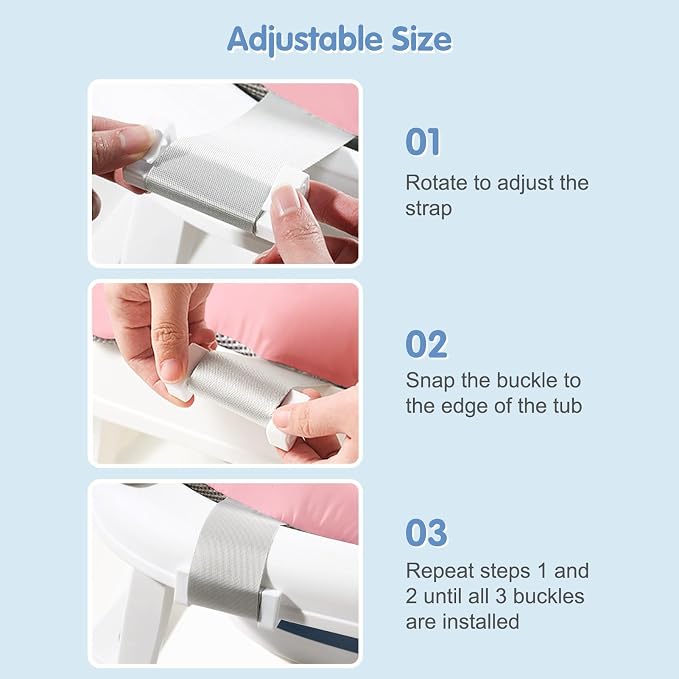 Adjustable Size

01

Rotate to adjust the strap

02

Snap the buckle to the edge of the tub

03

Repeat steps 1 and 2 until all 3 buckles are installed