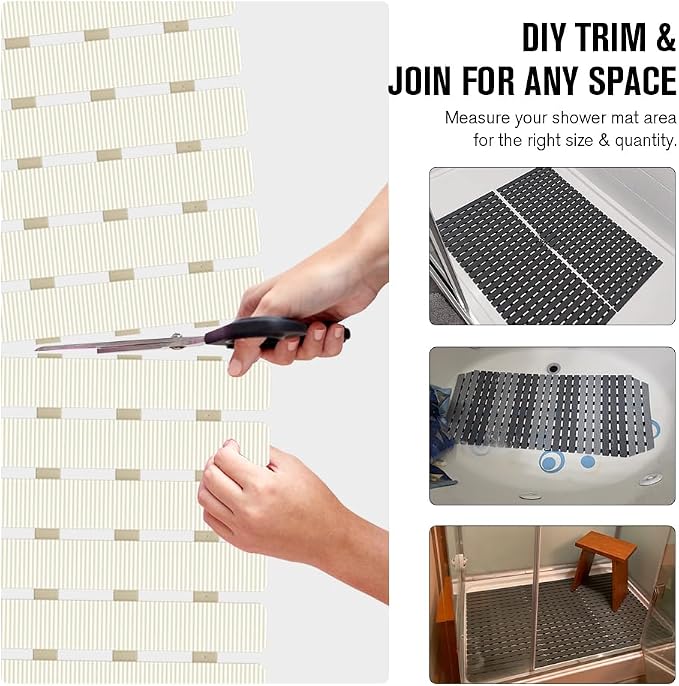 DIY TRIM &
JOIN FOR ANY SPACE

Measure your shower mat area for the right size & quantity.