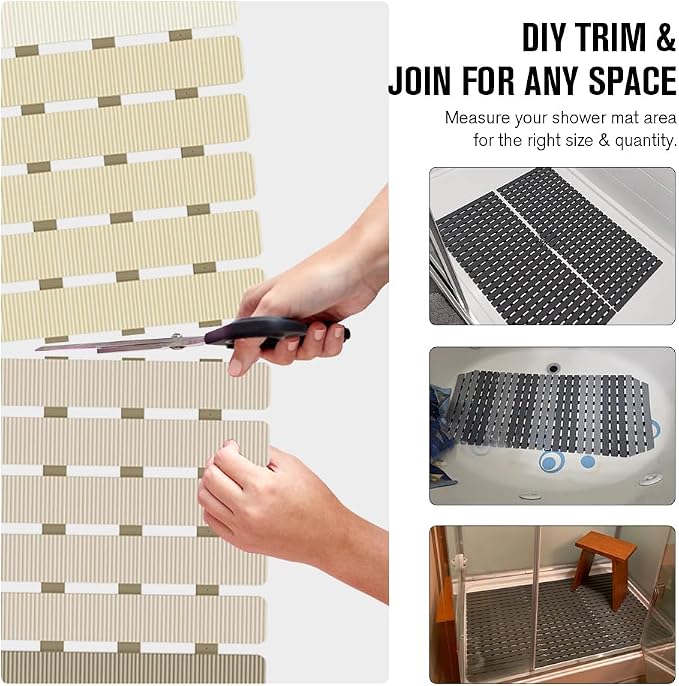 DIY TRIM &
JOIN FOR ANY SPACE

Measure your shower mat area for the right size & quantity.