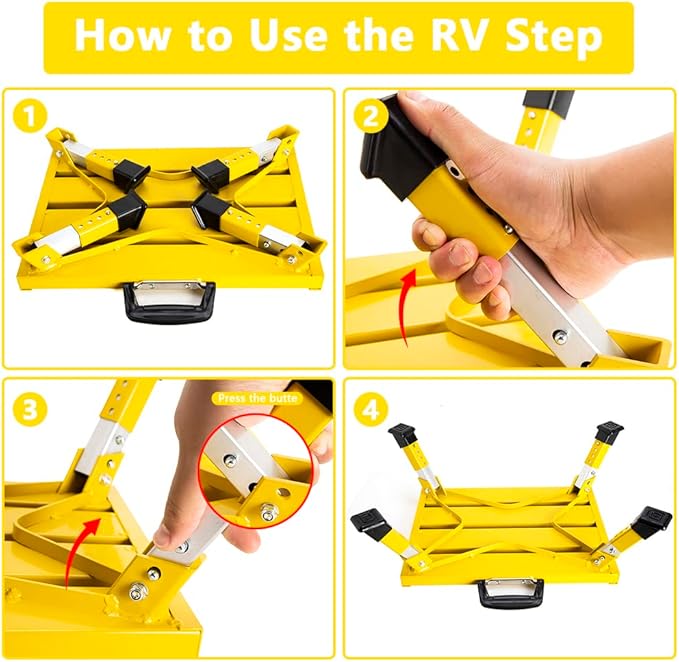 How to Use the RV Step

1

2

3

Press the butte

4