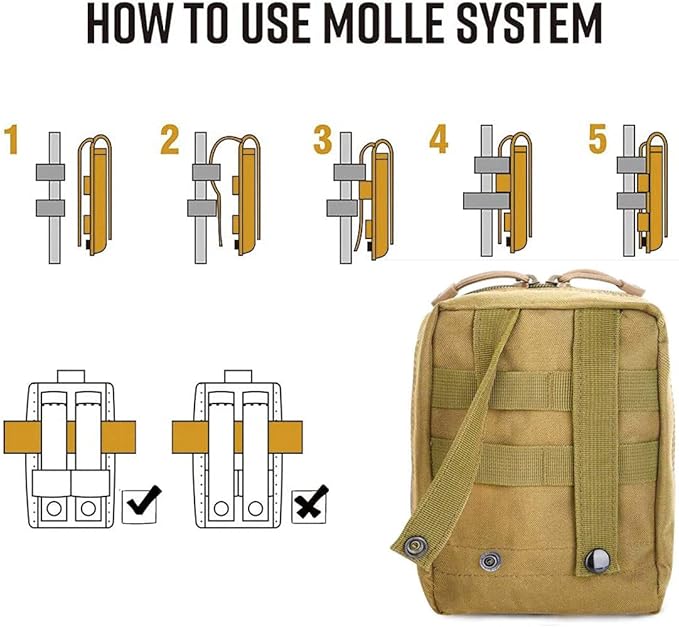 HOW TO USE MOLLE SYSTEM

1

2

3

4

5