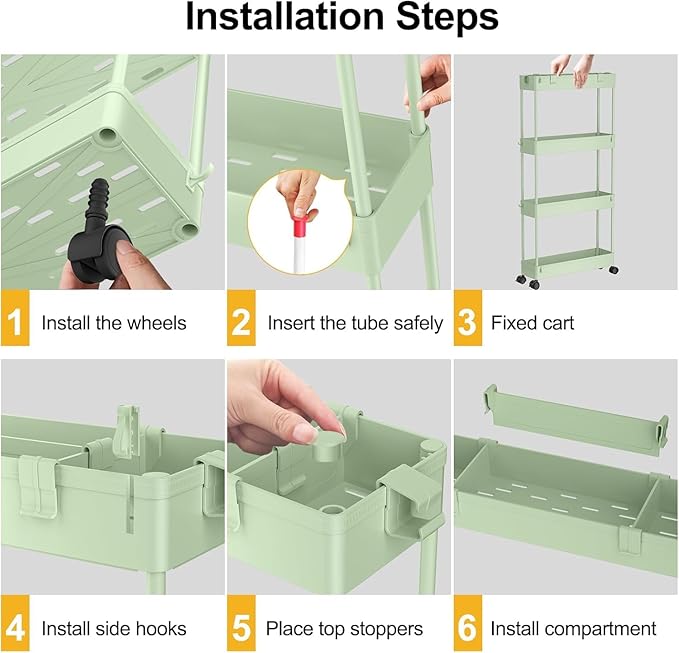 Installation Steps

1 Install the wheels

2 Insert the tube safely

3 Fixed cart

4 Install side hooks

5 Place top stoppers

6 Install compartment