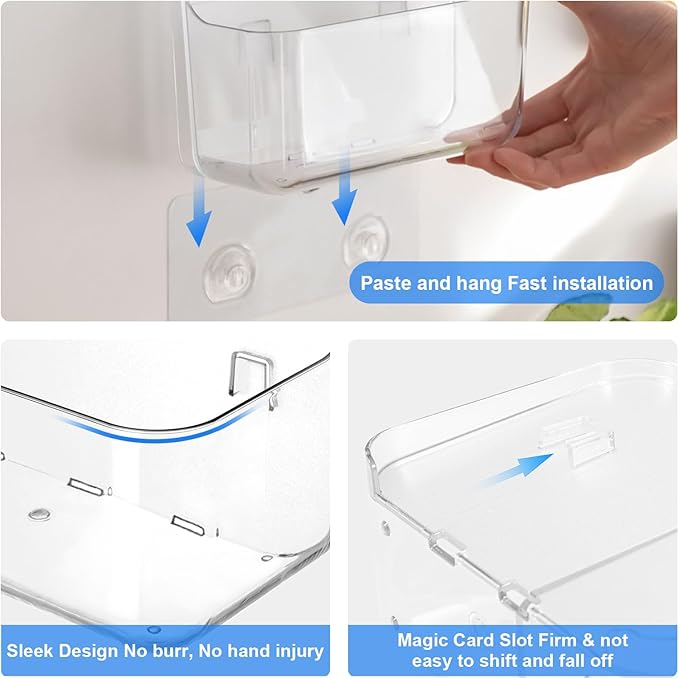 Paste and hang Fast installation

Sleek Design No burr, No hand injury

Magic Card Slot Firm & not easy to shift and fall off