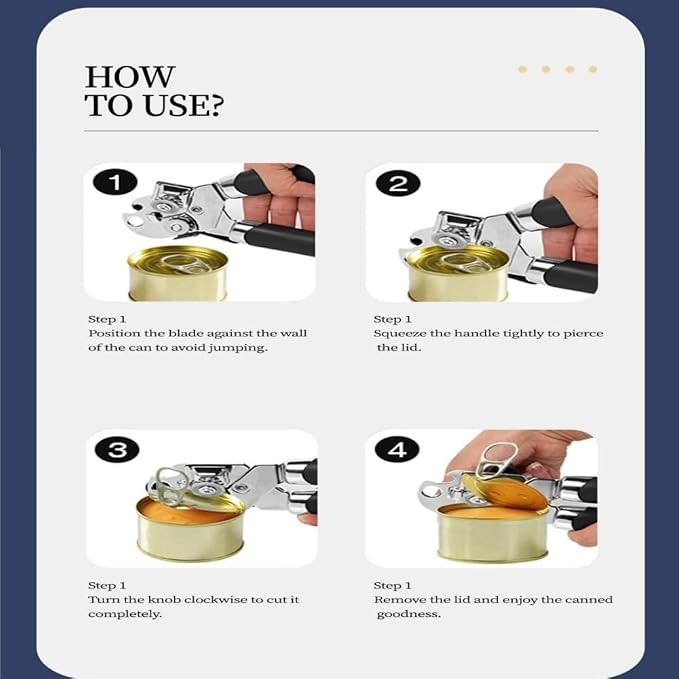 HOW
TO USE?

1

Step 1
Position the blade against the wall of the can to avoid jumping.

2

Step 1
Squeeze the handle tightly to pierce the lid.

3

Step 1
Turn the knob clockwise to cut it completely.

4

Step 1
Remove the lid and enjoy the canned goodness.